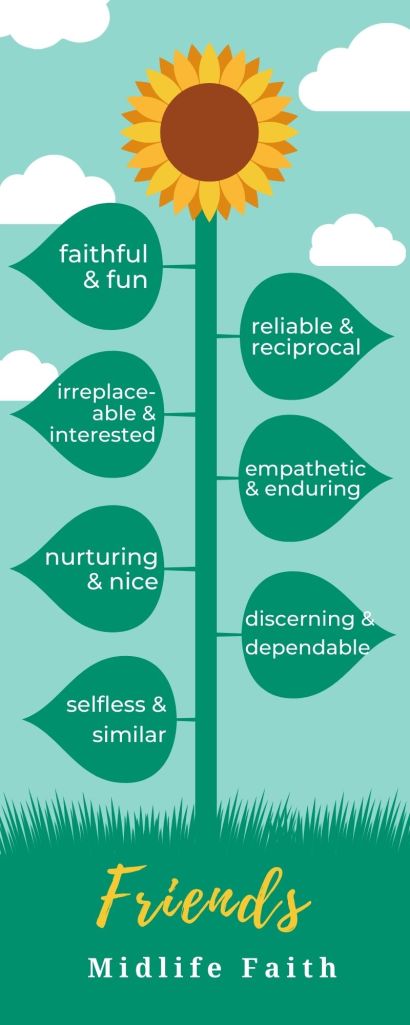 faithful & fun

reliable & reciprocal

irreplaceable & interested

empathetic & enduring

nurturing & nice

discerning & dependable

selfless & similar

Friends

Midlife Faith